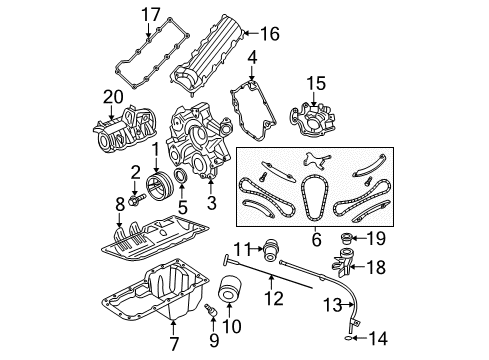 17
16
4
15
20
1
2
5
3
8
6
19
11
18
12
13
7
9
10
14