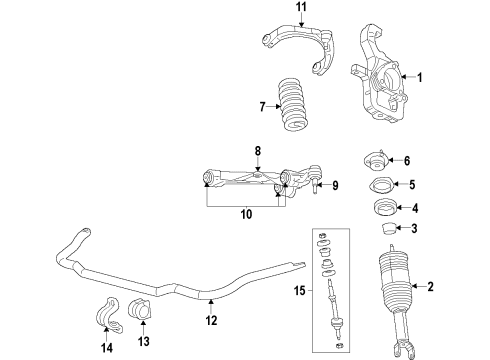 11
1
7
8
6
9
5
10
4
3
15
2
12
14
13