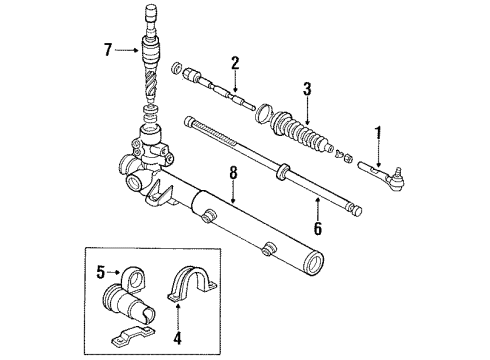 7
2
3
1
8
6
5
4