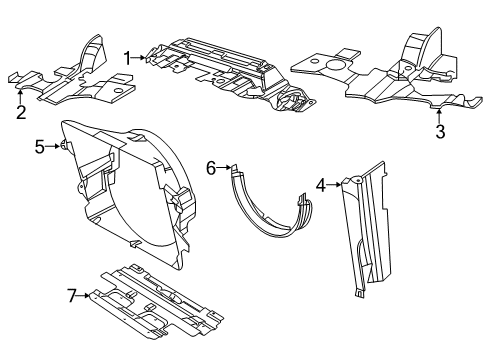 1
2
3
5
6
4
7