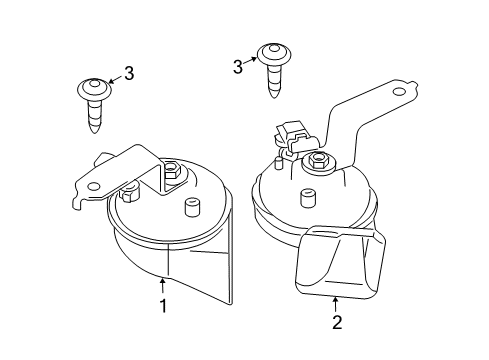 3
3
1
2