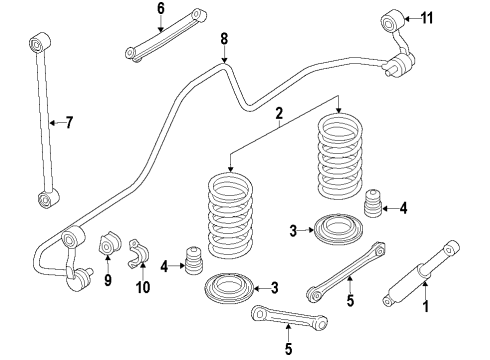 6
11
8
7
2
4
3
9
10
4
3
5
1
5