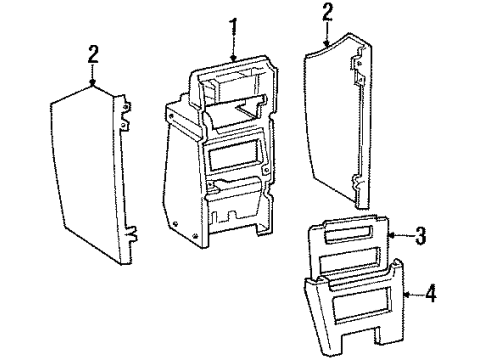 2
1
2
3
4