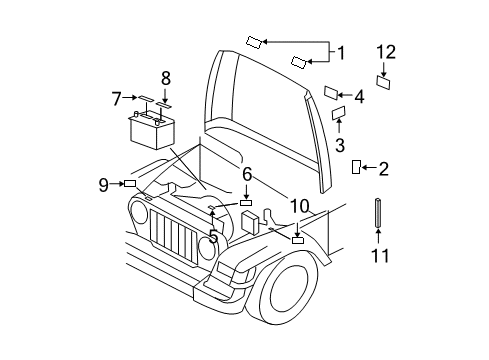 1
12
8
7
4
3
2
6
9
10
5
11