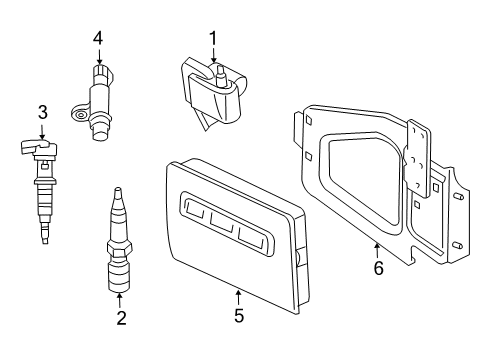 4
1
3
6
2
5