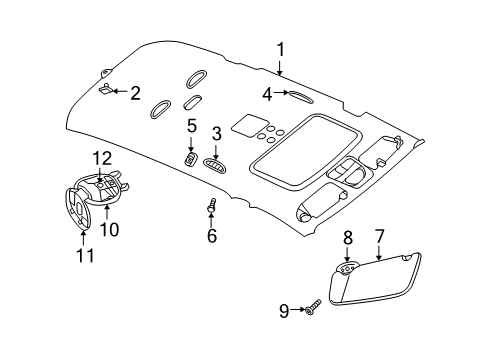 1
2
4
5
3
12
10
11
6
8
7
9