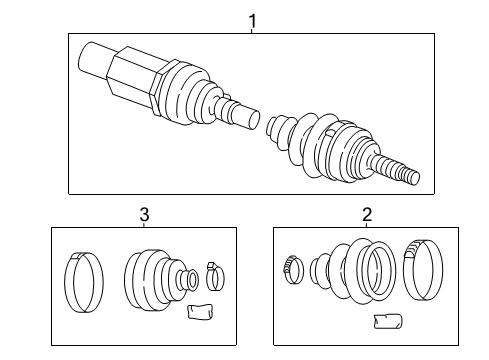 1

3

2