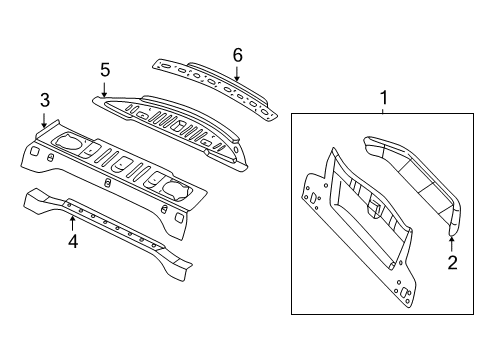 6
5
3
1
4
2