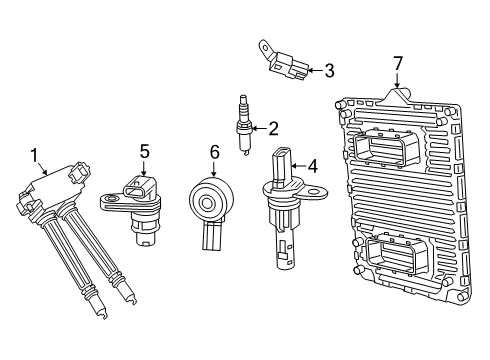 3
7
2
1
5
6
4