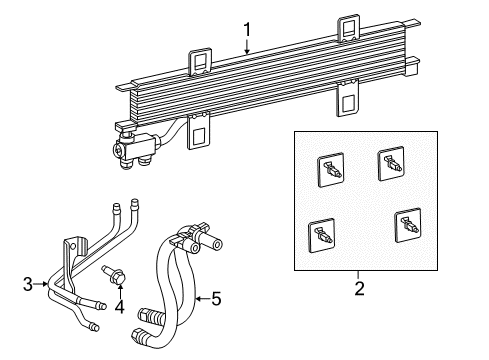 1
2
3
4
5