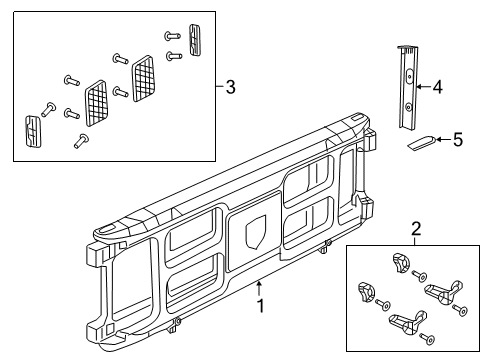 3
4
5
2
1