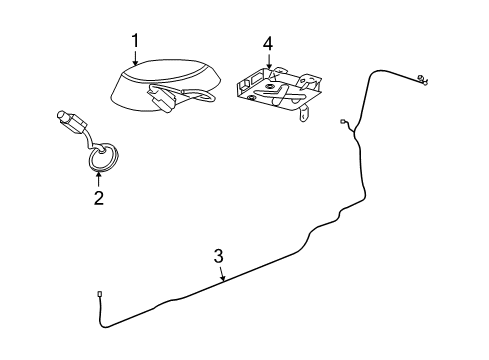 1
4
2
3