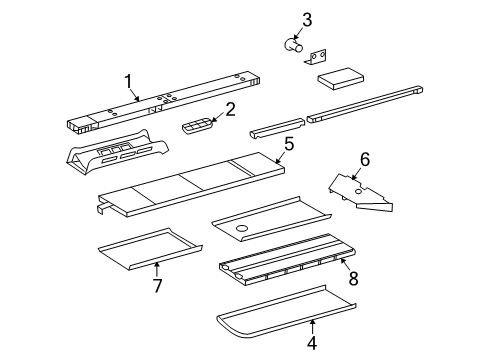 3
1
2
5
6
7
8
4