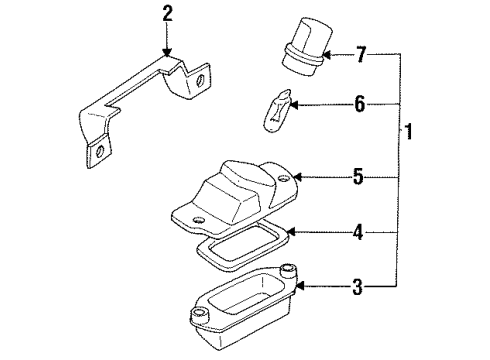 2
7
6
1
5
4
3