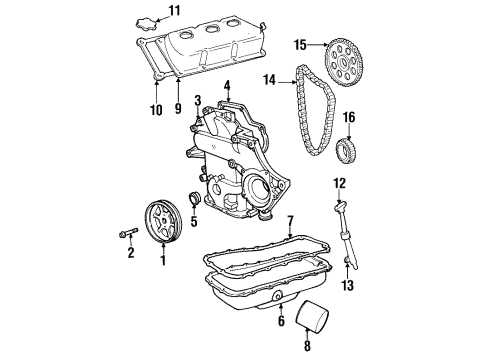 11
15
14
10
9
4
3
16
12
5
7
2
1
13
6
8