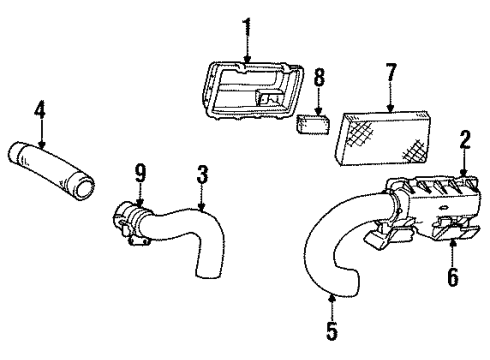 1
8
7
4
2
9
3
6
5