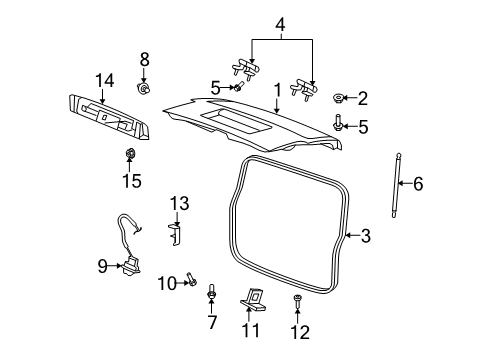 4
8
14
5
1
2
5
15
6
13
3
9
10
7
11
12