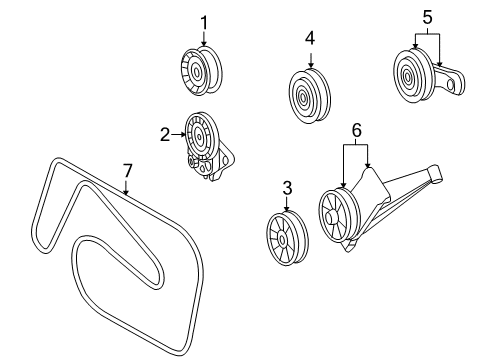 1
4
5
2
6
7
3