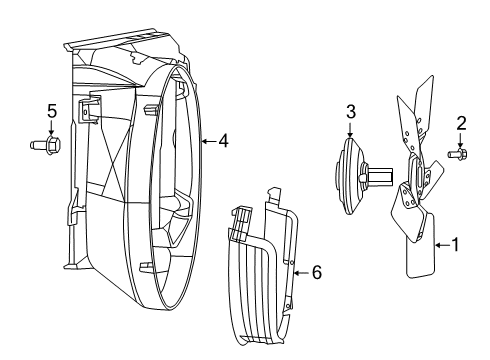 5
4
3
2
1
6