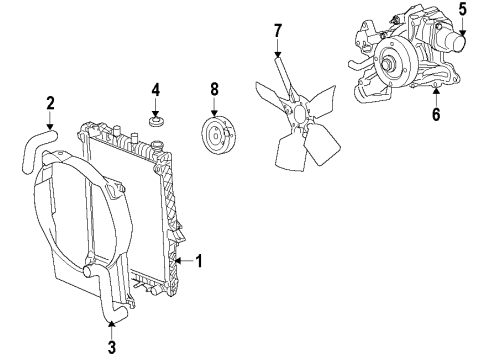 5
7
4
8
2
6
1
3