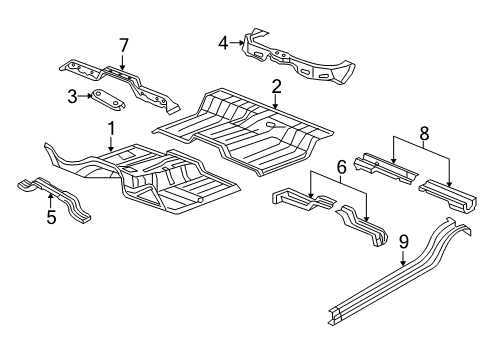 7
4
3
2
1
8
6
5
9