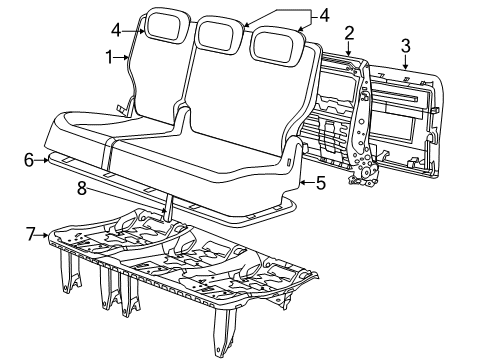 4
4
2
3
1
6
5
8
7