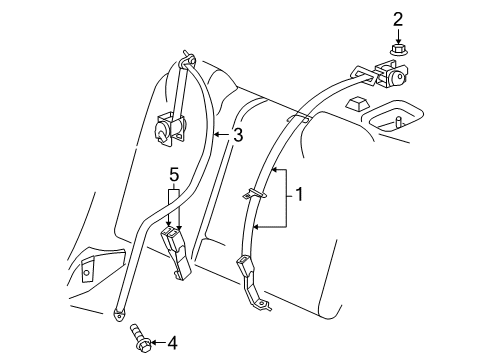 2
3
5
1
4