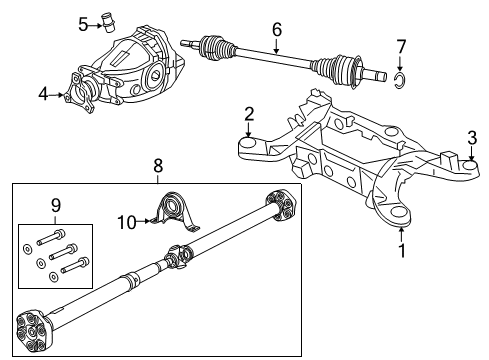 5
6
7
4
2
3
8
9
10
1