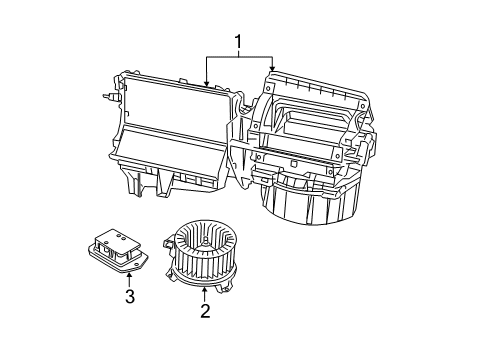 1
3
2