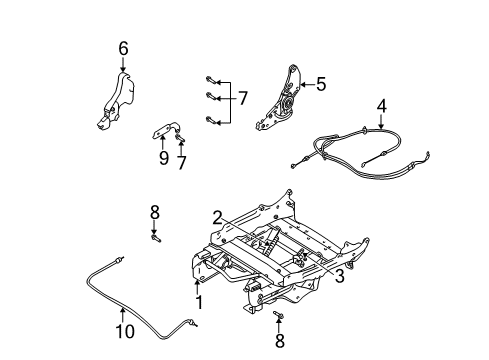 6
7
5
4
9
7
8
2
3
1
10
8