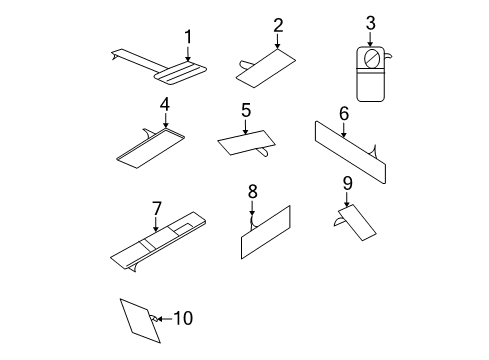 1
2
3
4
5
6
7
8
9
10