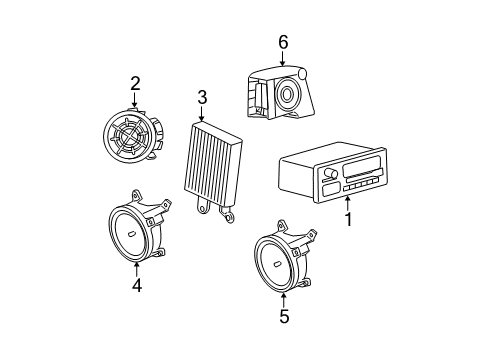 6
2
3
1
4
5