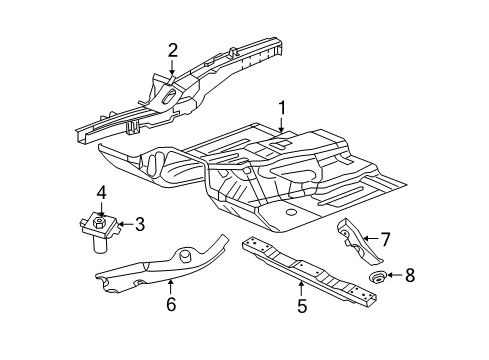 2
1
4
3
7
8
6
5