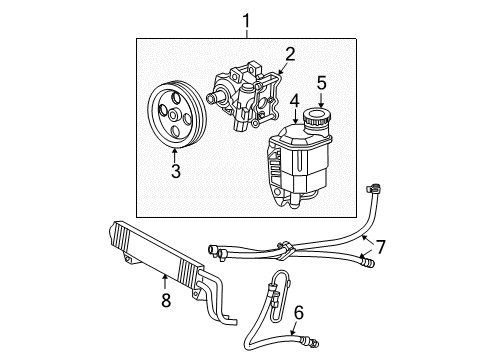 1
2
5
4
3
7
8
6