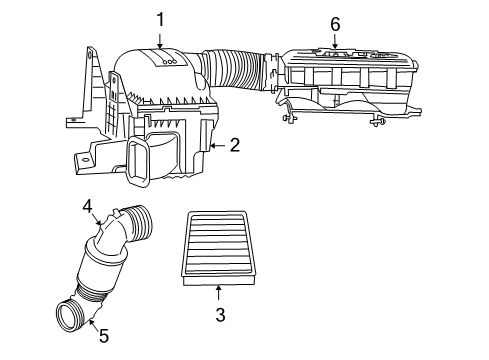 1
6
2
4
3
5