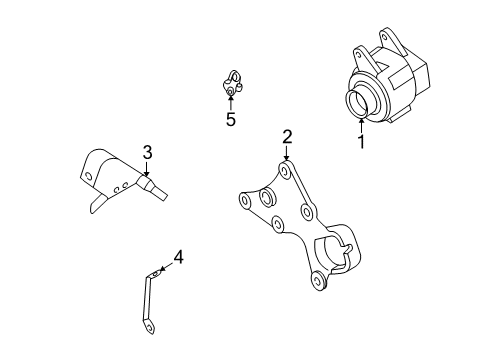 5
1
2
3
4