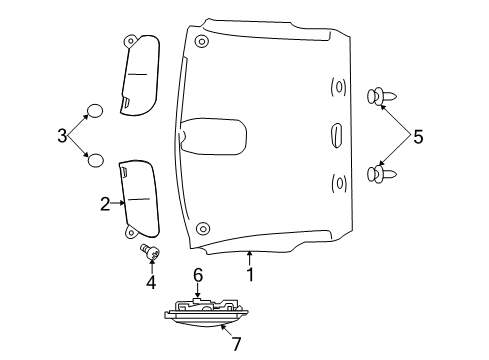 3
5
2
4
6
1
7