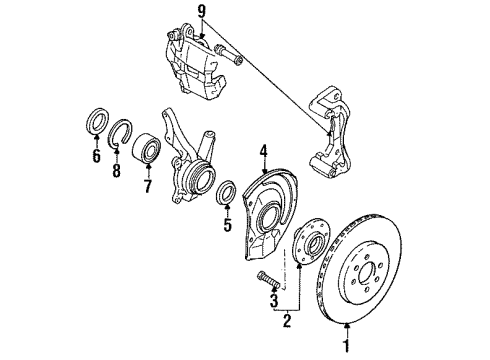 9
6
8
7
4
5
3
2
1