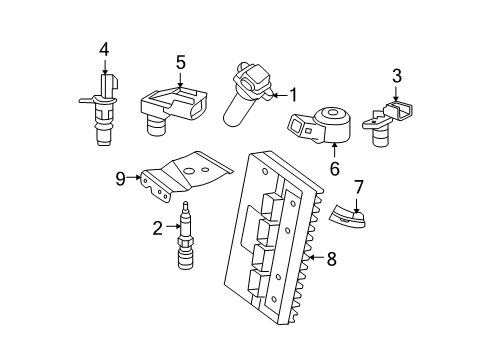 4
5
1
3
6
9
7
2
8