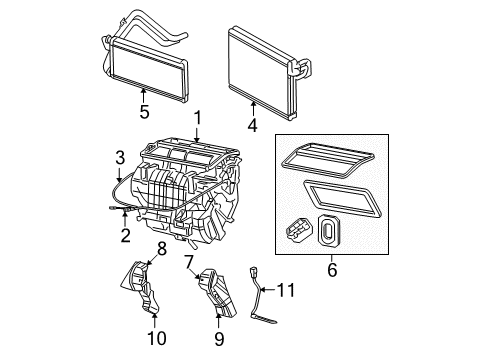 5
4
1
3
2
6
8
7
11
10
9