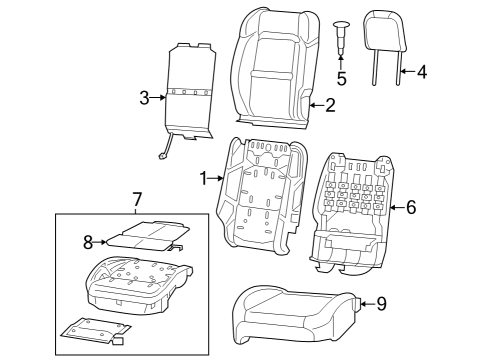 5
4
3
2
1
6
7
8
9