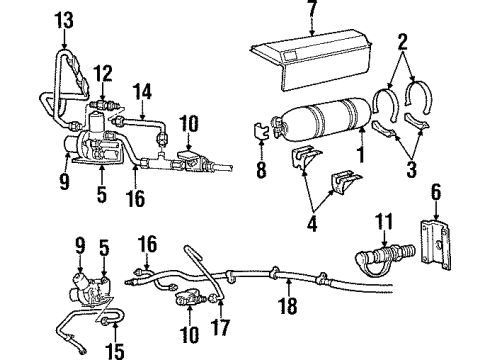 13
12
14
10
9
5
16
7
2
8
1
3
4
6
11
9
5
16
18
10
17
15