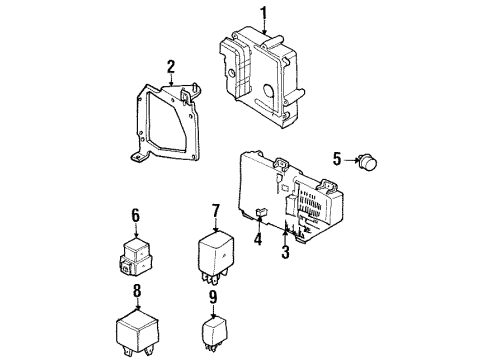 1
2
5
6
7
4
3
8
9