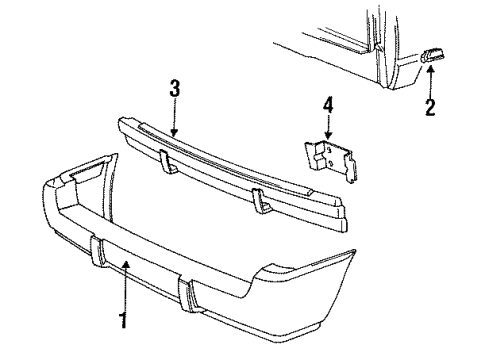 3

4

2

1