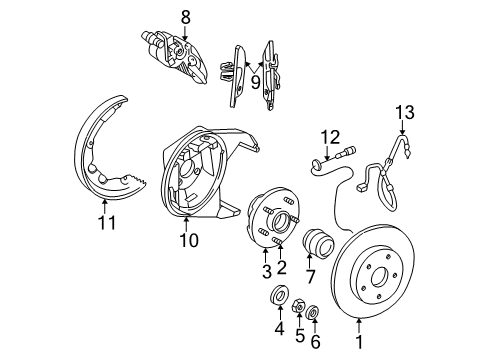 8
9
13
12
11
10
3
2
7
4
5
6
1