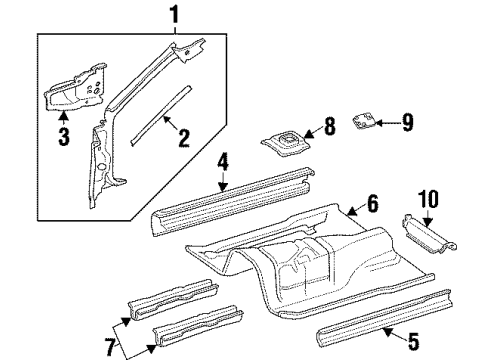 1
3
2
8
9
4
6
10
7
5