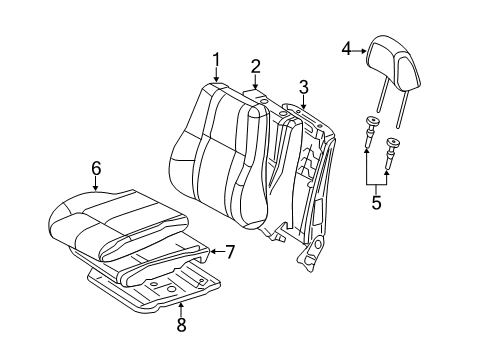 1
2
3
4
5
6
7
8