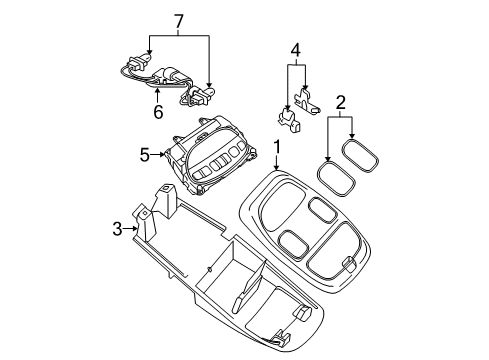 7
4
2
6
5
1
3