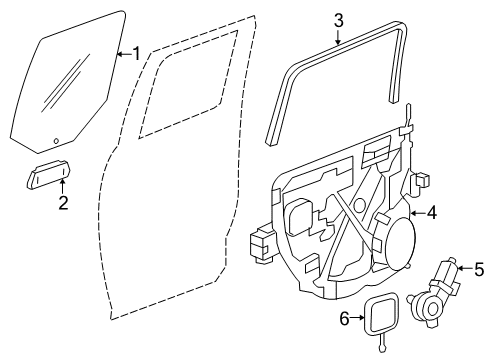 1
2
3
4
5
6