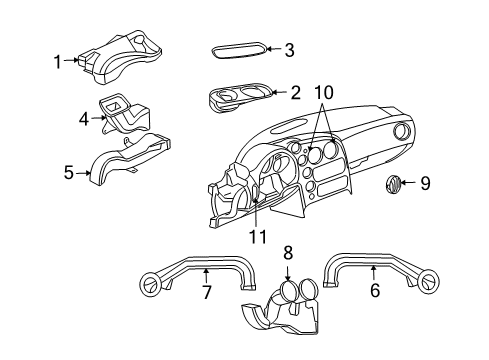 1
3
2
10
4
5
9
11
8
7
6